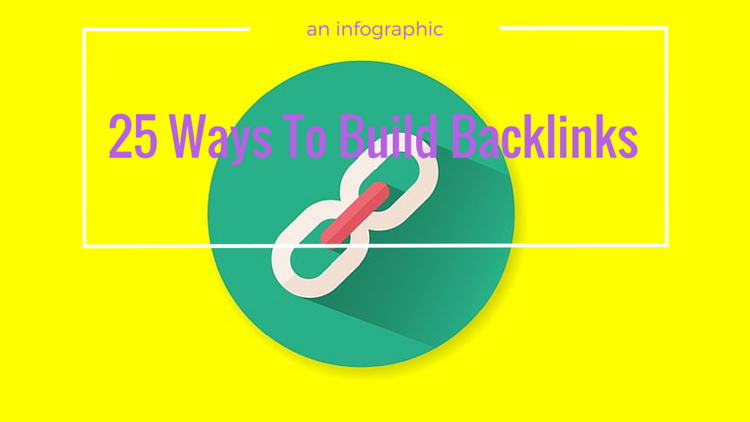 an infographic

25 Ways To Build Backlinks